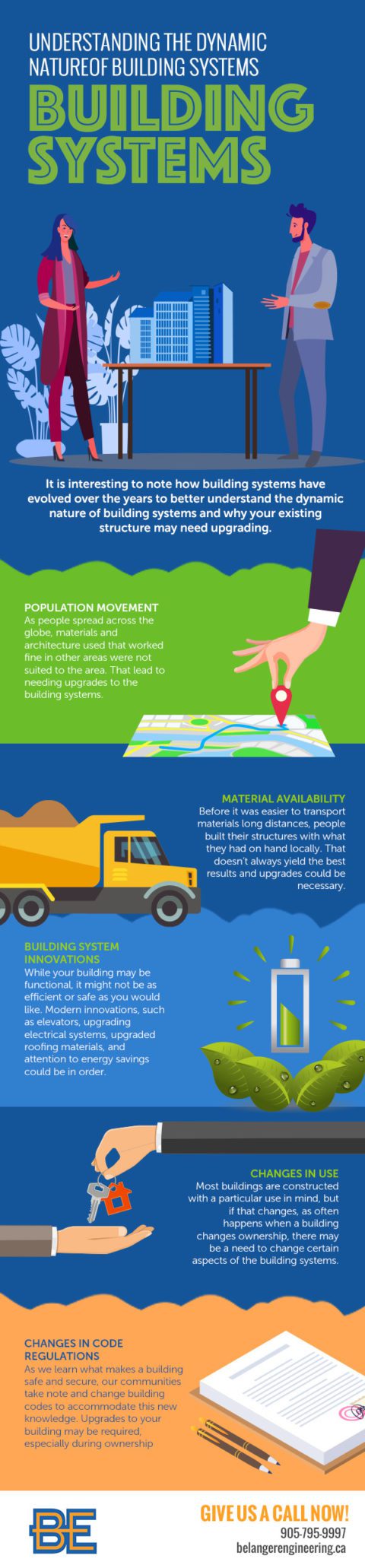 UNDERSTANDING THE DYNAMIC NATUREOF BUILDING SYSTEMS

BUILDING SYSTEMS

It is interesting to note how building systems have evolved over the years to better understand the dynamic nature of building systems and why your existing structure may need upgrading.

POPULATION MOVEMENT
As people spread across the globe, materials and architecture used that worked fine in other areas were not suited to the area. That lead to needing upgrades to the building systems.

MATERIAL AVAILABILITY
Before it was easier to transport materials long distances, people built their structures with what they had on hand locally. That doesn't always yield the best results and upgrades could be necessary.

BUILDING SYSTEM INNOVATIONS
While your building may be functional, it might not be as efficient or safe as you would like. Modern innovations, such as elevators, upgrading electrical systems, upgraded roofing materials, and attention to energy savings could be in order.

CHANGES IN USE
Most buildings are constructed with a particular use in mind, but if that changes, as often happens when a building changes ownership, there may be a need to change certain aspects of the building systems.

CHANGES IN CODE REGULATIONS
As we learn what makes a building safe and secure, our communities take note and change building codes to accommodate this new knowledge. Upgrades to your building may be required, especially during ownership

BE

GIVE US A CALL NOW!
905-795-9997
belangerengineering.ca